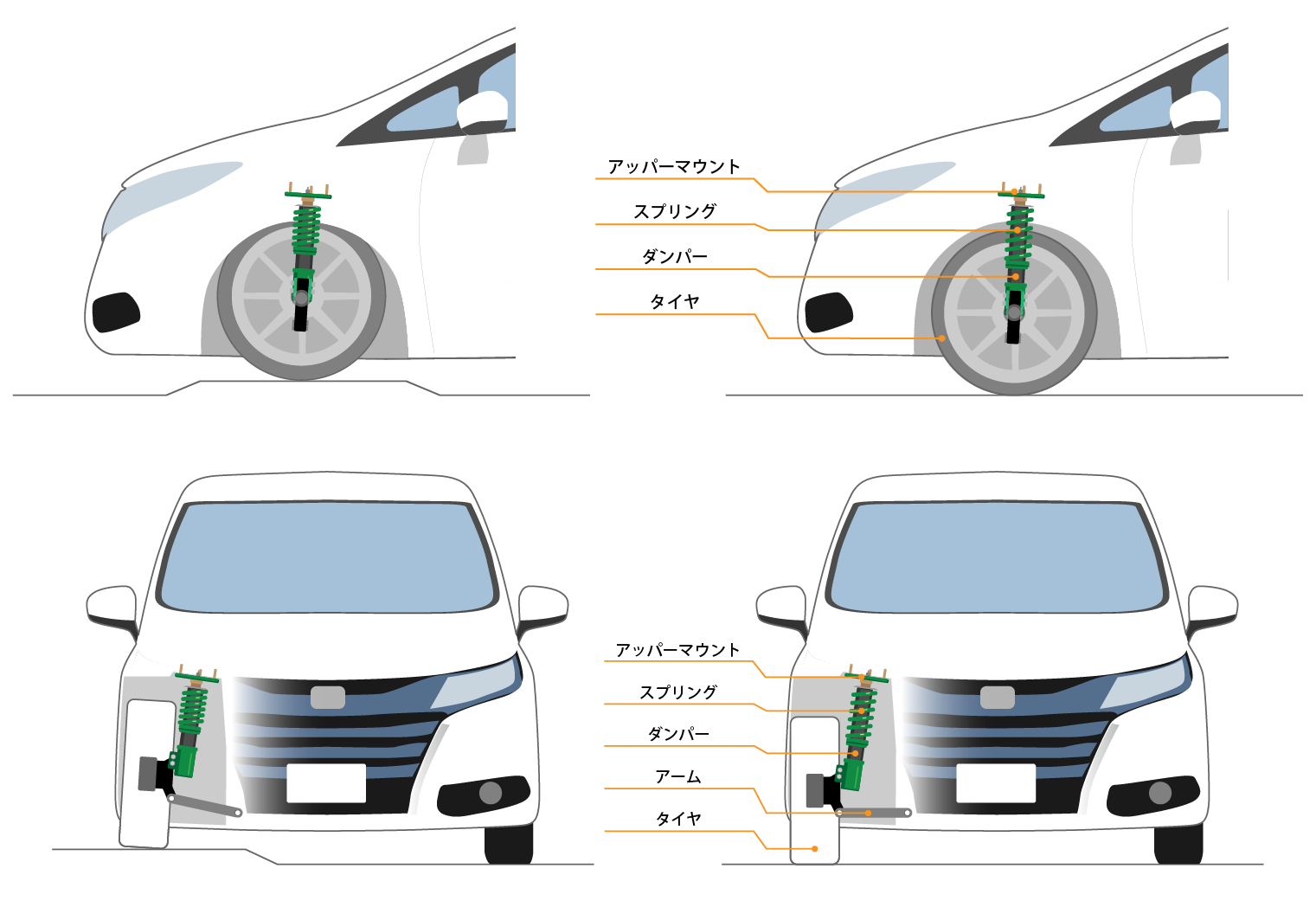 アッパーマウント
スプリング
ダンパー
タイヤ

アッパーマウント
スプリング
ダンパー
アーム
タイヤ