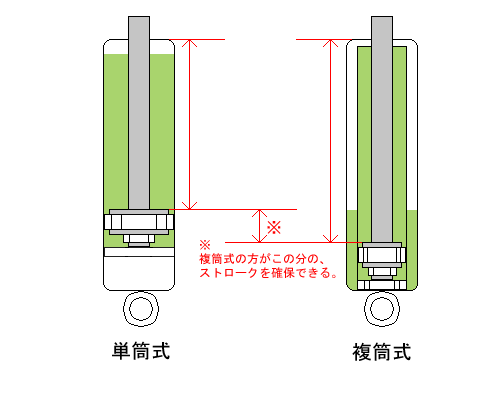 ※

※
複筒式の方がこの分の、
ストロークを確保できる。

単筒式

複筒式